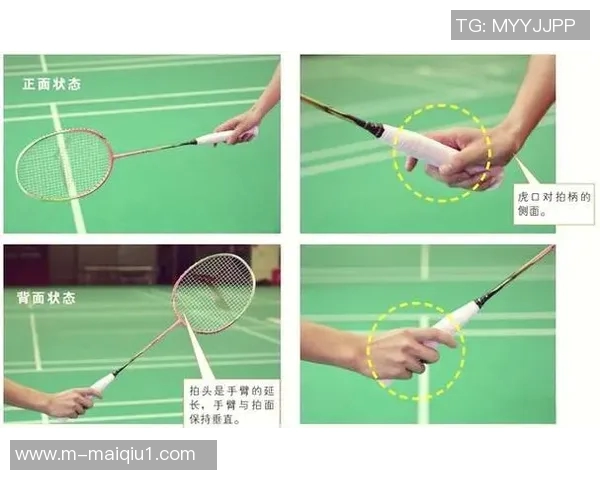 TG: MYYJJPP

正面状态

虎口对拍柄的侧面。

背面状态

拍头是手臂的延长，手臂与拍面保持垂直。

www.m-maiqiu1.com